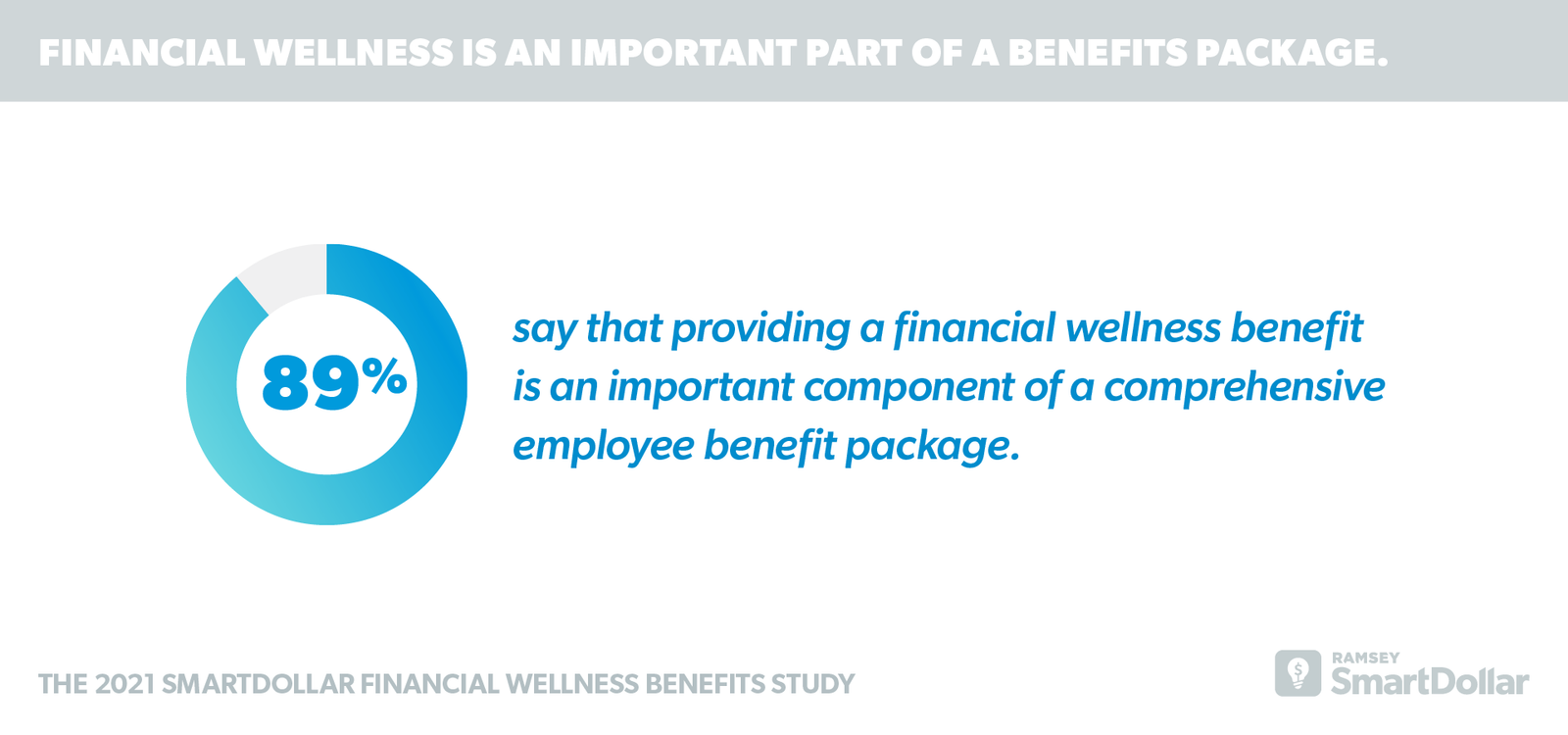 FINANCIAL WELLNESS IS AN IMPORTANT PART OF A BENEFITS PACKAGE.

89%

say that providing a financial wellness benefit is an important component of a comprehensive employee benefit package.

THE 2021 SMARTDOLLAR FINANCIAL WELLNESS BENEFITS STUDY

RAMSEY
SmartDollar